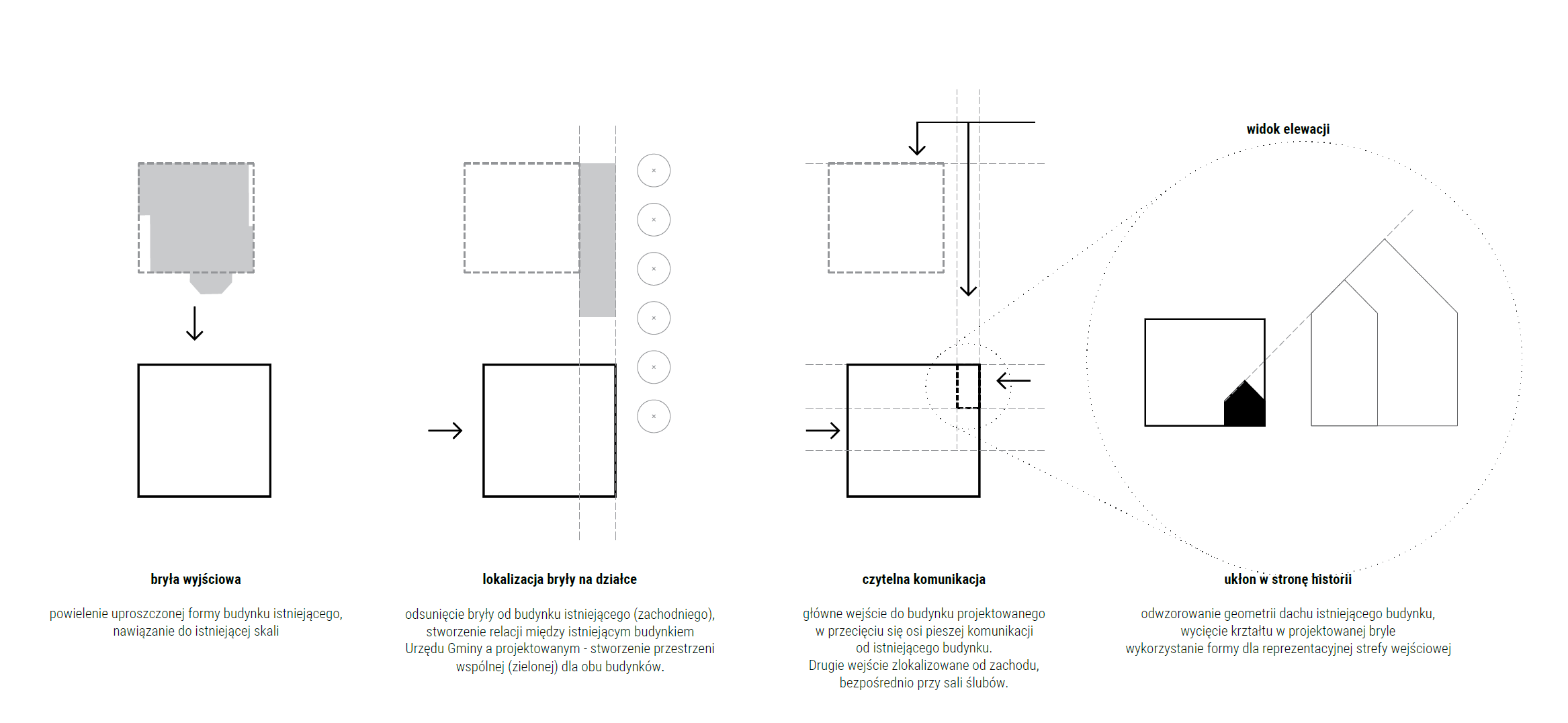 widok elewacji

bryła wyjściowa

powielenie uproszczonej formy budynku istniejącego, nawiązanie do istniejącej skali

lokalizacja bryły na działce

odsunięcie bryły od budynku istniejącego (zachodniego), stworzenie relacji między istniejącym budynkiem Urzędu Gminy a projektowanym - stworzenie przestrzeni wspólnej (zielonej) dla obu budynków.

czytelna komunikacja

główne wejście do budynku projektowanego w przecięciu się osi pieszej komunikacji od istniejącego budynku.
Drugie wejście zlokalizowane od zachodu, bezpośrednio przy sali ślubów.

ukłon w stronę historii

odwzorowanie geometrii dachu istniejącego budynku, wycięcie krztałtu w projektowanej bryle wykorzystanie formy dla reprezentacyjnej strefy wejściowej